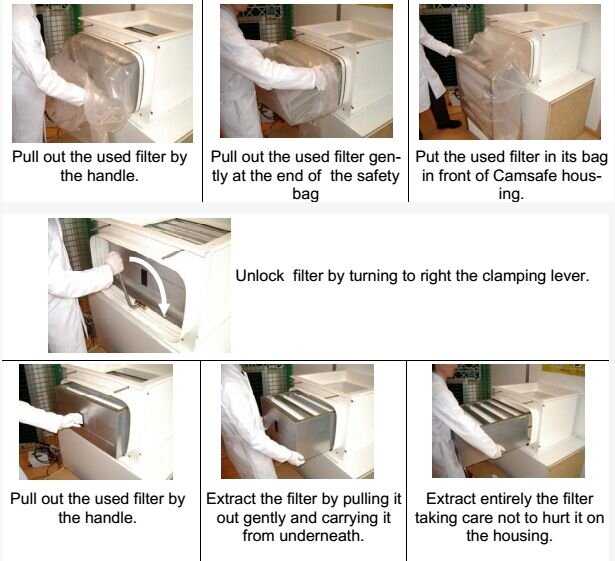 Pull out the used filter by the handle.

Pull out the used filter gently at the end of the safety bag

Put the used filter in its bag in front of Camsafe housing.

Unlock filter by turning to right the clamping lever.

Pull out the used filter by the handle.

Extract the filter by pulling it out gently and carrying it from underneath.

Extract entirely the filter taking care not to hurt it on the housing.