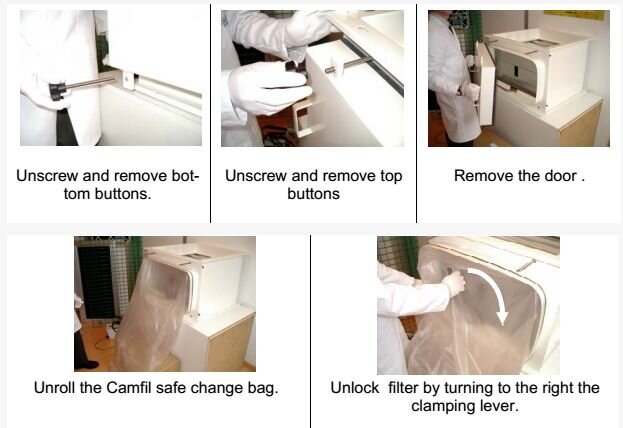 Unscrew and remove bottom buttons.

Unscrew and remove top buttons

Remove the door .

Unroll the Camfil safe change bag.

Unlock filter by turning to the right the clamping lever.